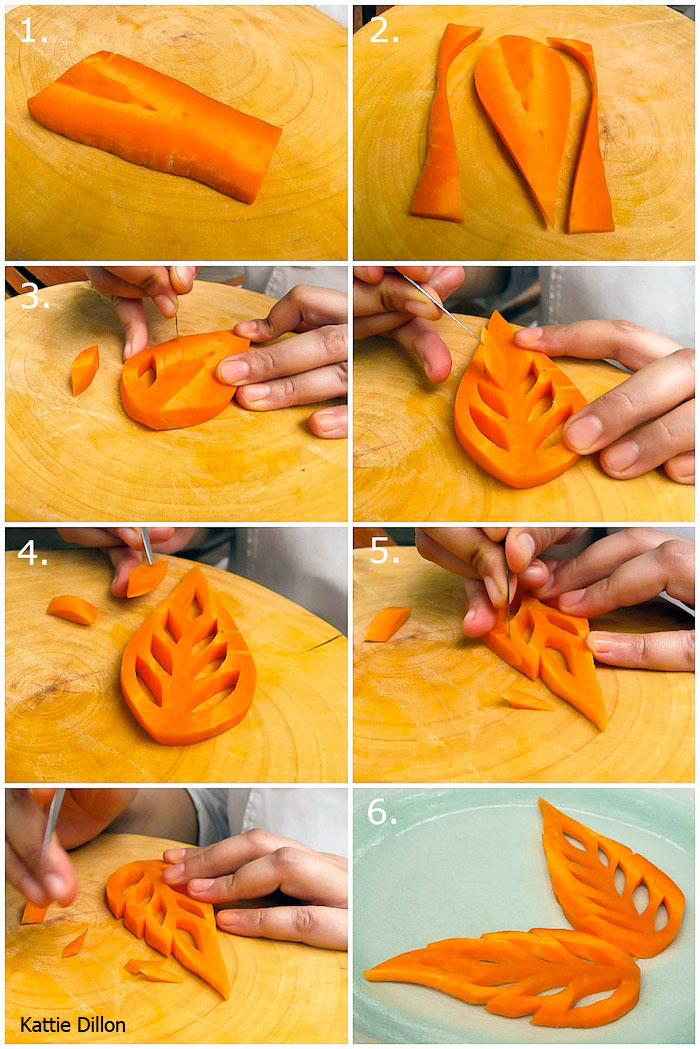 1.

2.

3.

4.

5.

6.

Kattie Dillon